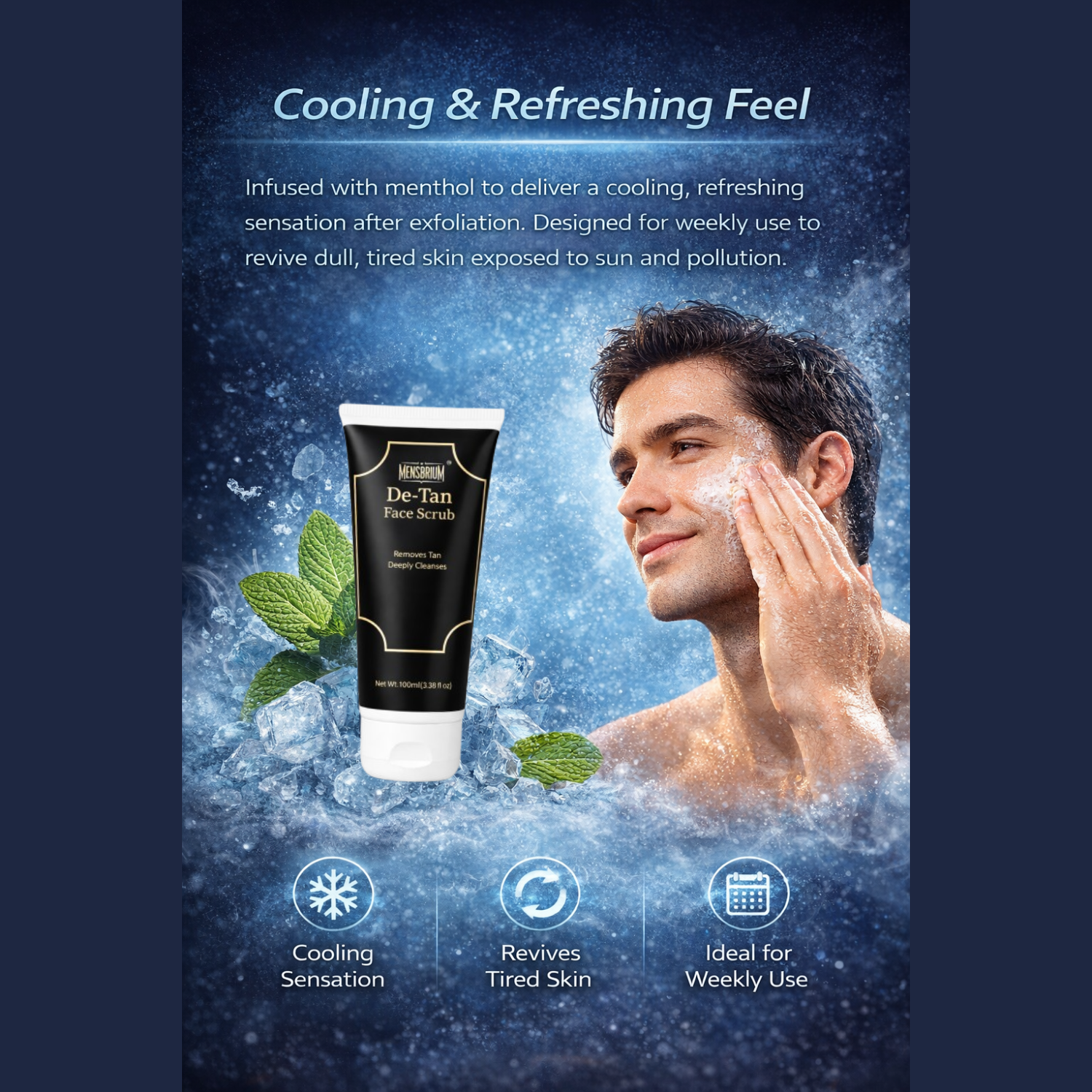 Cooling & Refreshing Feel

Infused with menthol to deliver a cooling, refreshing sensation after exfoliation. Designed for weekly use to revive dull, tired skin exposed to sun and pollution.

MENSBRIUM
De-Tan
Face Scrub

Removes Tan
Deeply Cleanses

Net Wt.100ml(3.38 fl oz)

Cooling Sensation

Revives Tired Skin

Ideal for Weekly Use